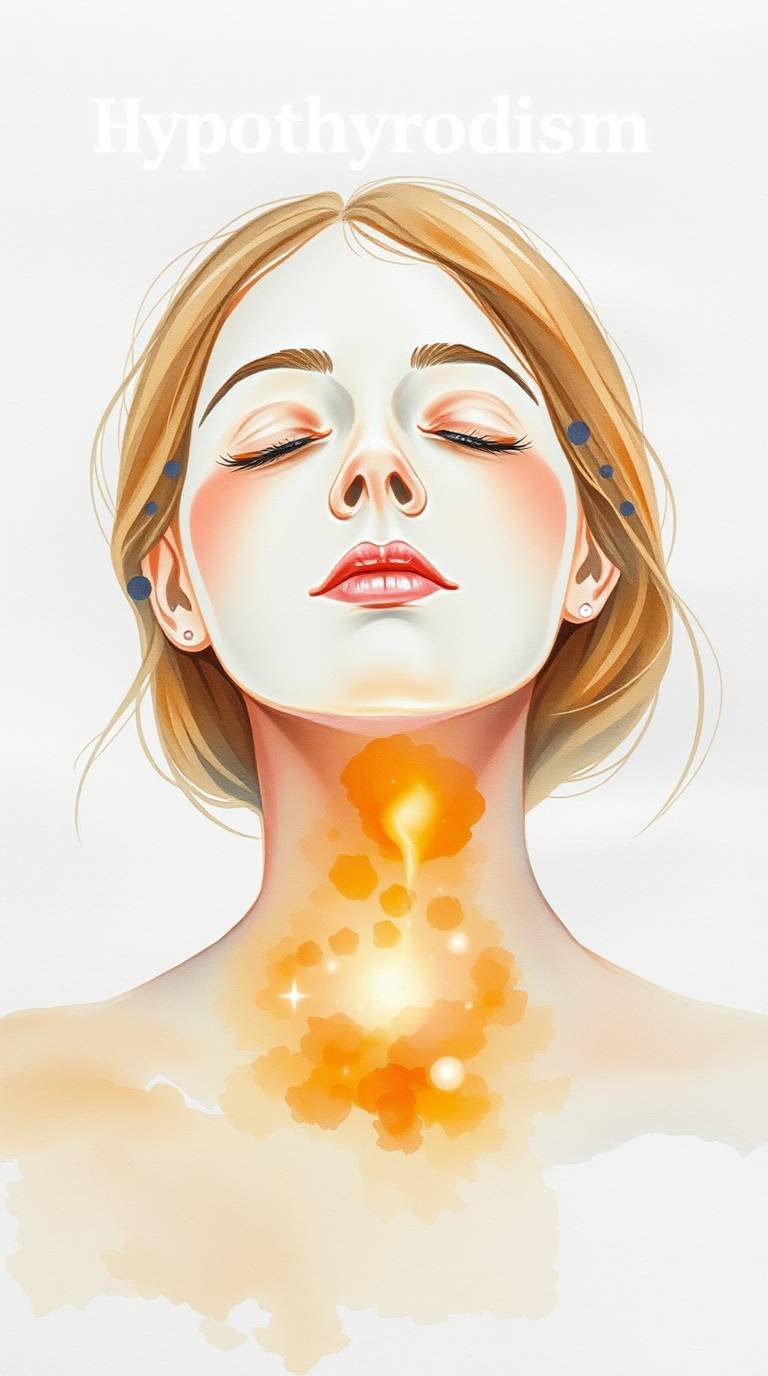 Hypothyrodism